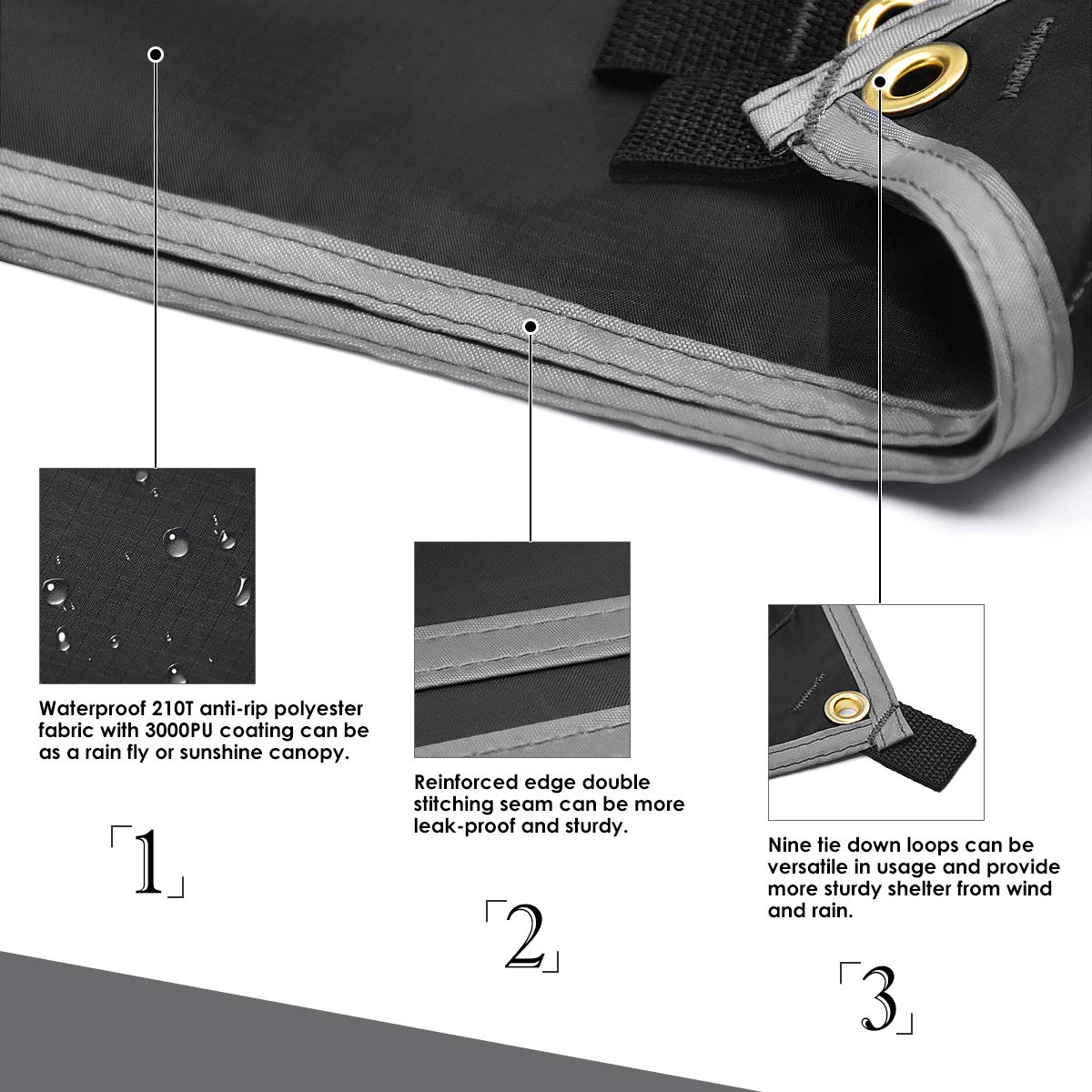 Waterproof 210T anti-rip polyester fabric with 3000PU coating can be as a rain fly or sunshine canopy.

「1」

Reinforced edge double stitching seam can be more leak-proof and sturdy.

「2」

Nine tie down loops can be versatile in usage and provide more sturdy shelter from wind and rain.

「3」