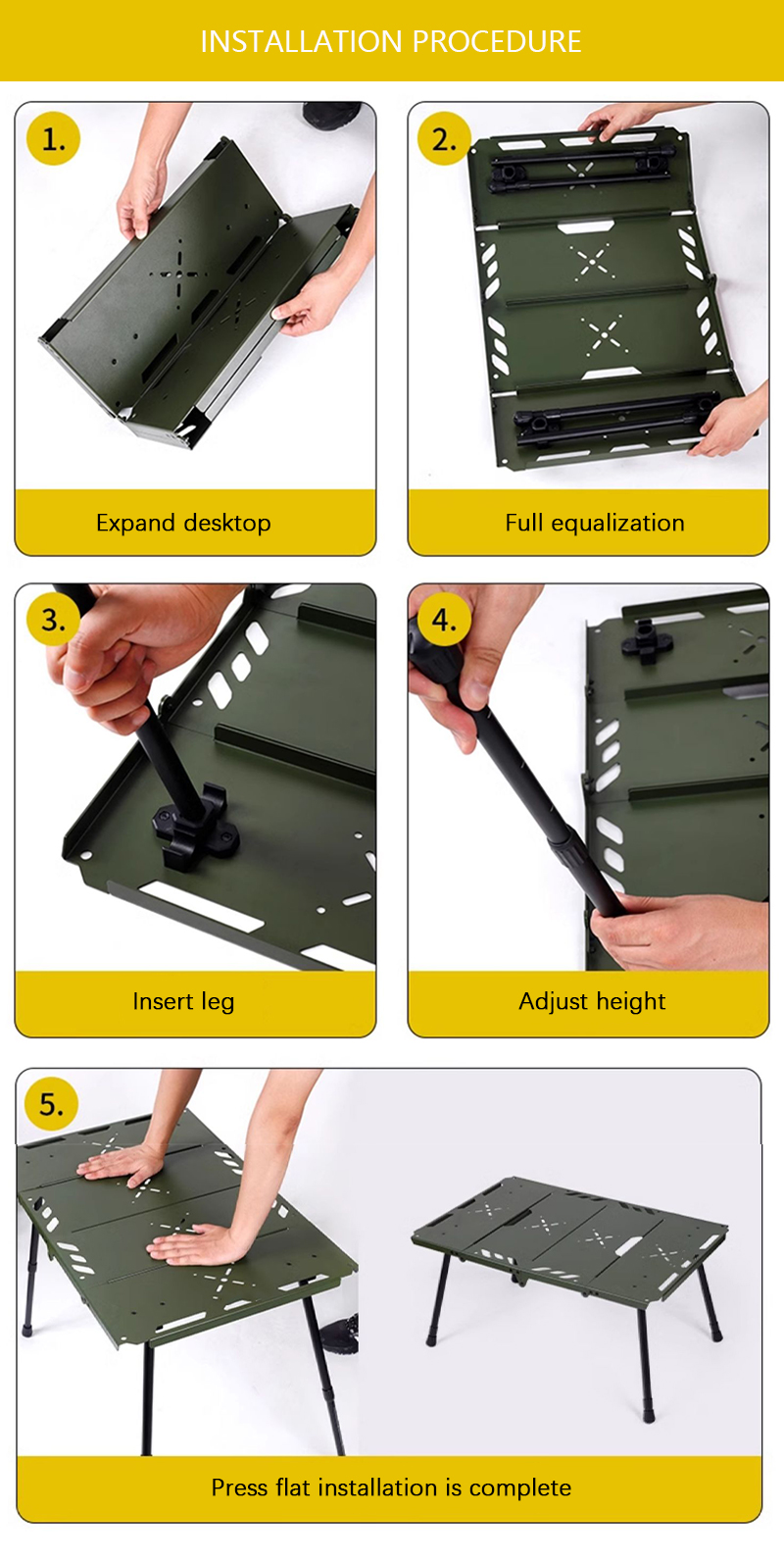 INSTALLATION PROCEDURE

1.

Expand desktop

2.

Full equalization

3.

Insert leg

4.

Adjust height

5.

Press flat installation is complete