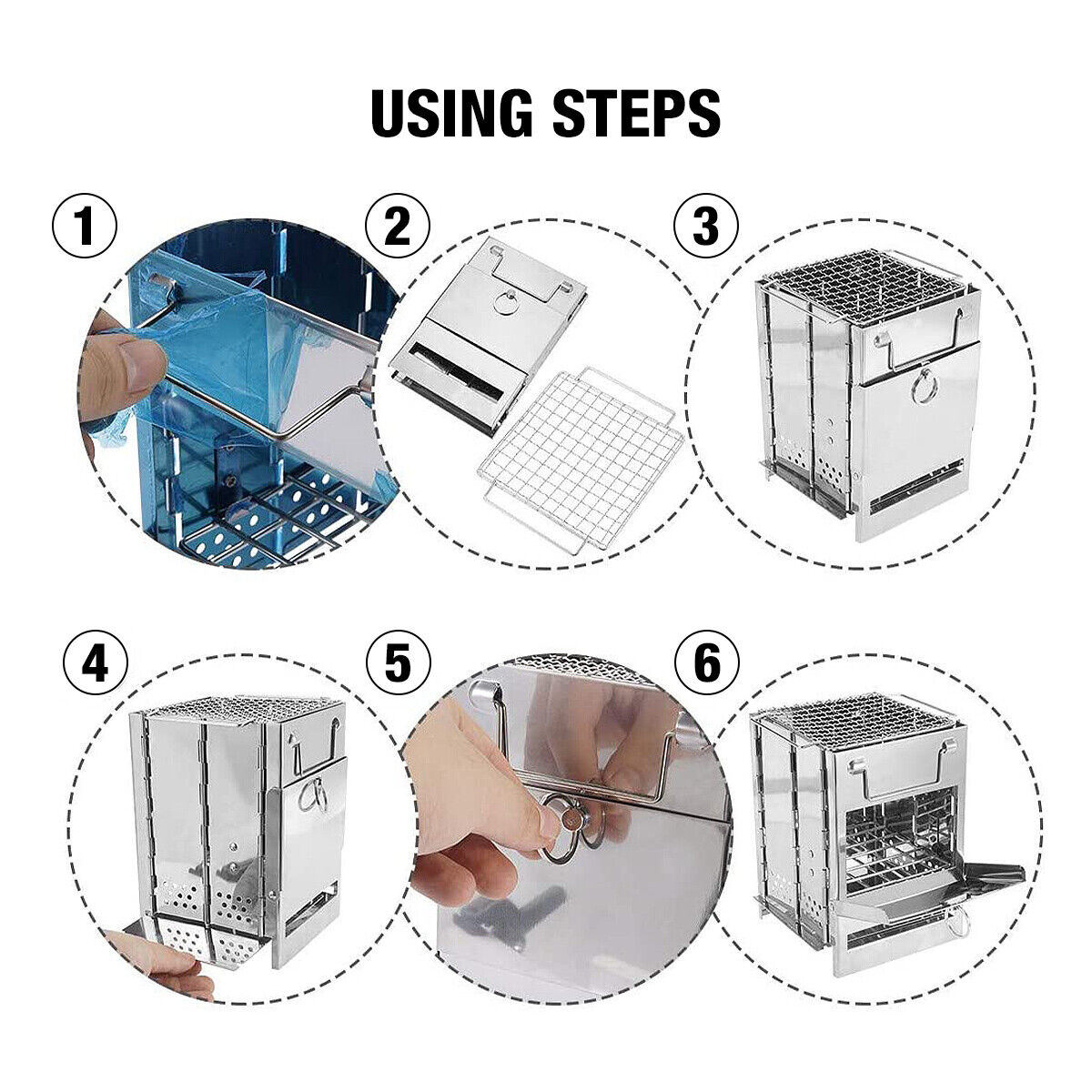 USING STEPS

1

2

3

4

5

6