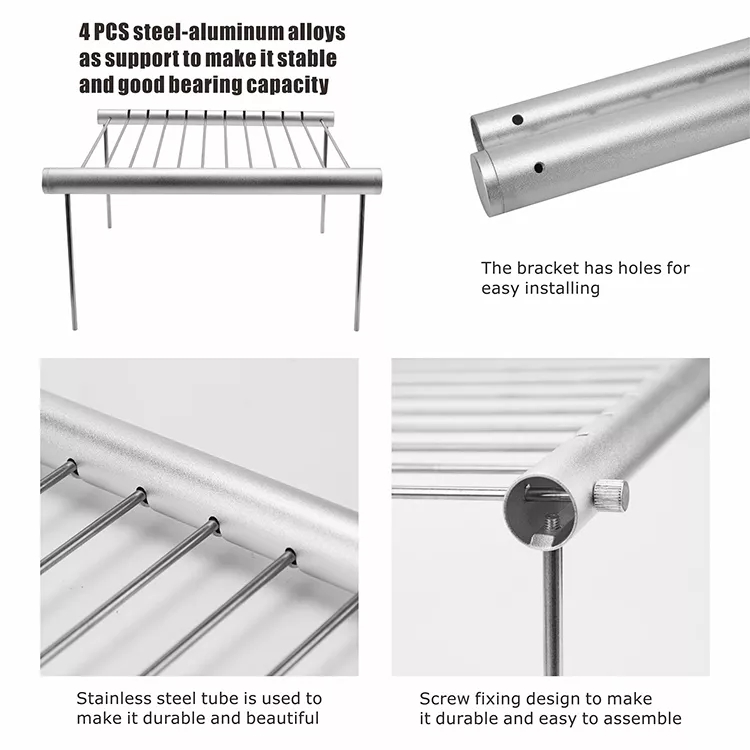 4 PCS steel-aluminum alloys as support to make it stable and good bearing capacity

The bracket has holes for easy installing

Stainless steel tube is used to make it durable and beautiful

Screw fixing design to make it durable and easy to assemble