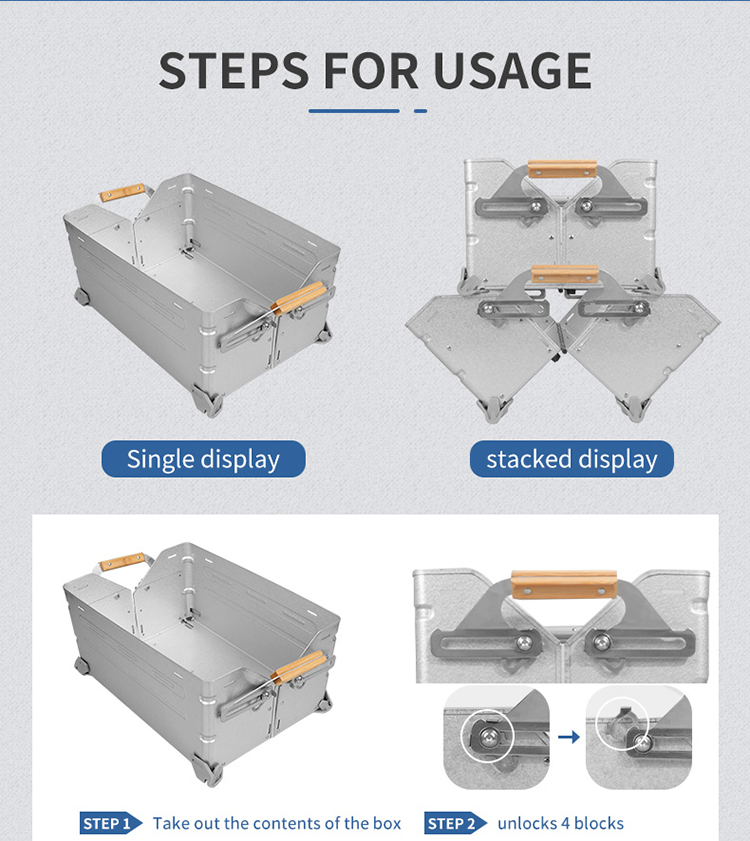 STEPS FOR USAGE

Single display

stacked display

STEP 1 Take out the contents of the box

STEP 2 unlocks 4 blocks